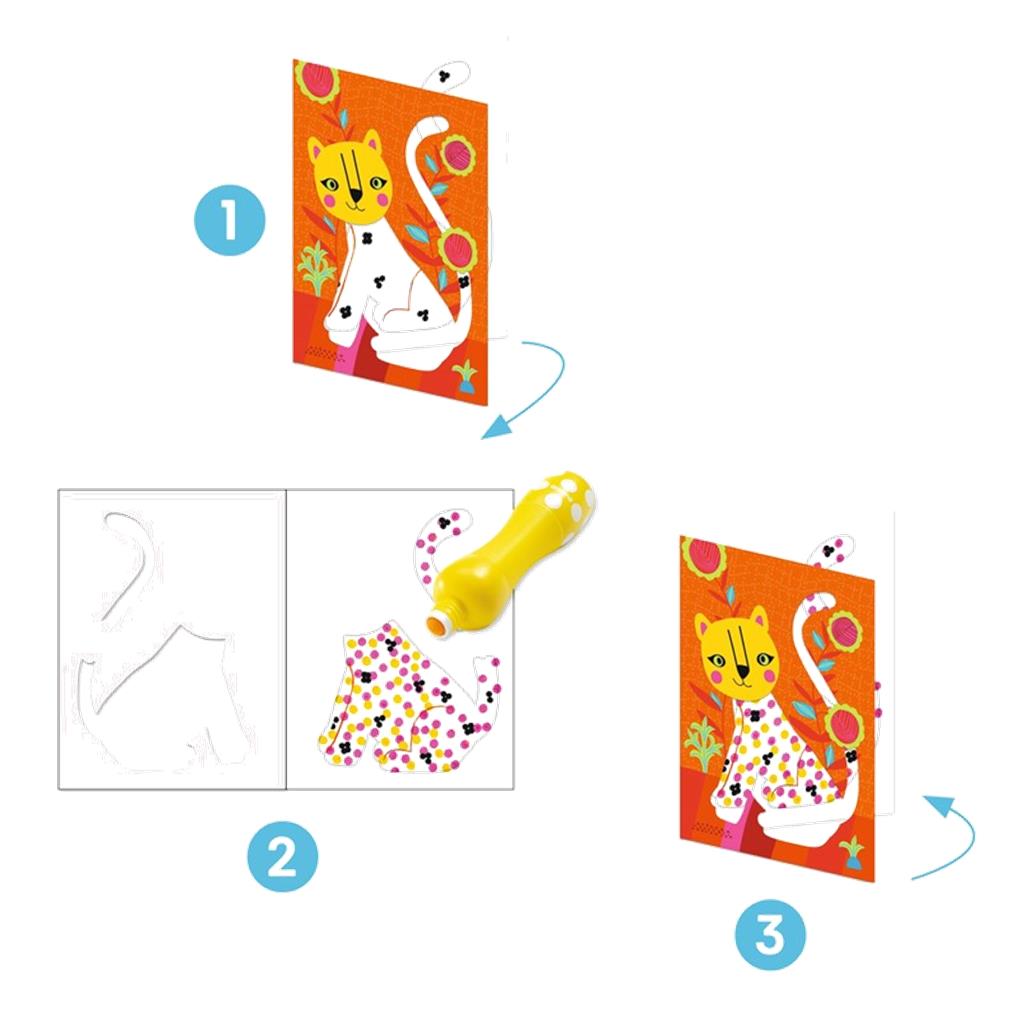 1

2

3