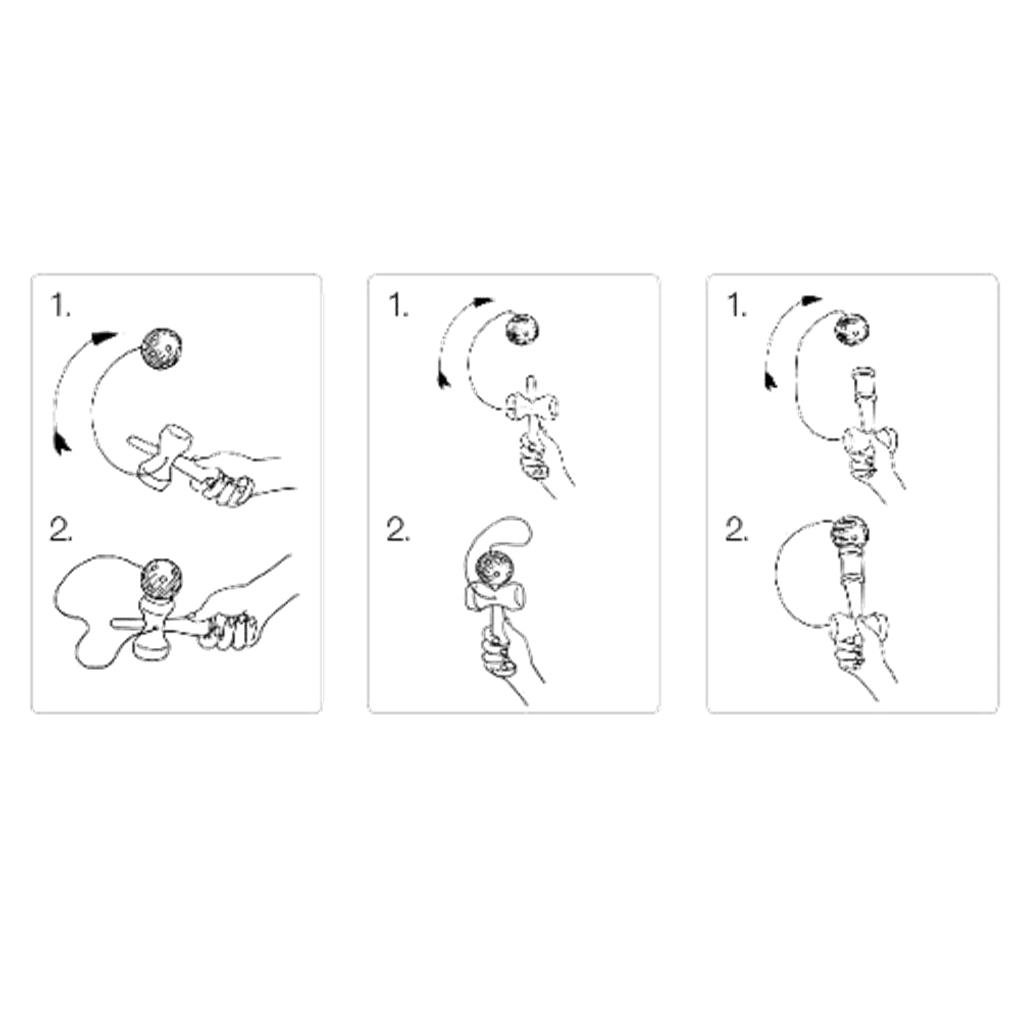 1.

2.

1.

2.

1.

2.