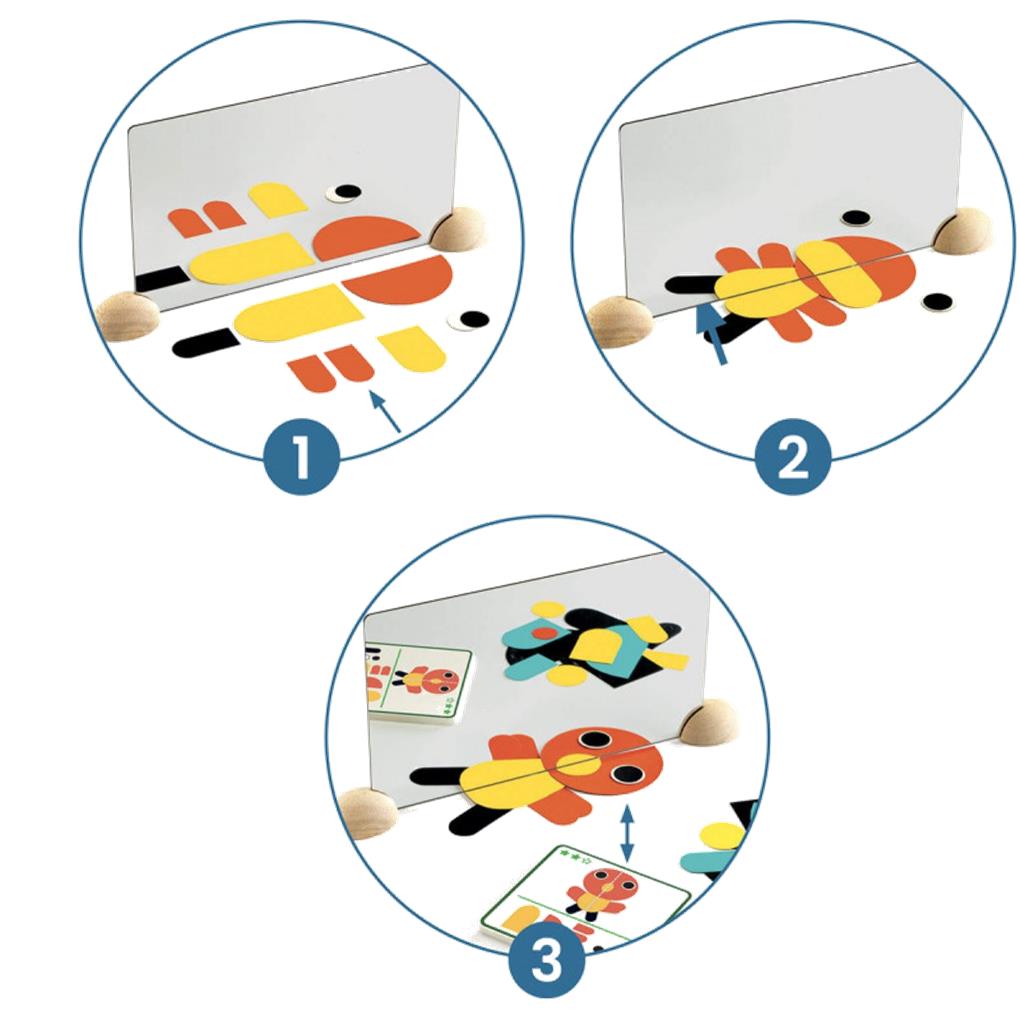 1

2

3