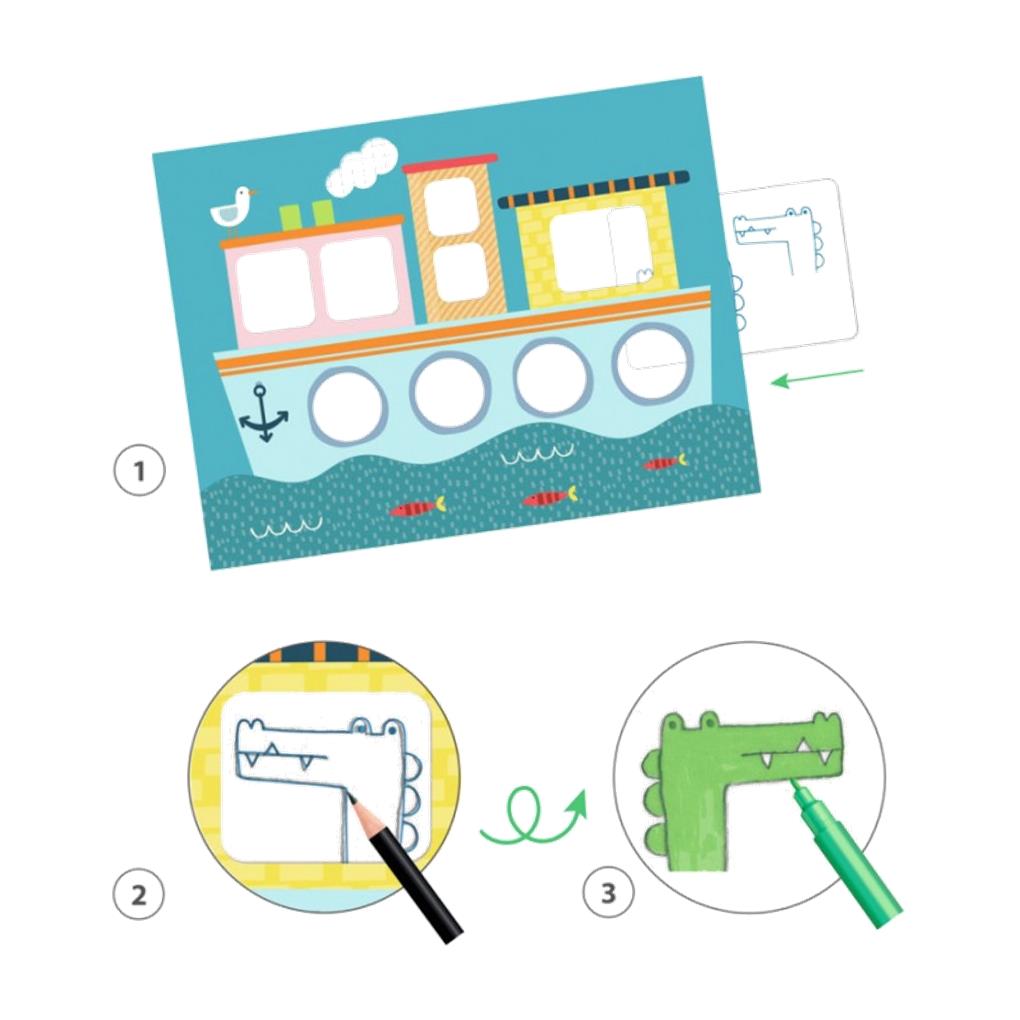 1

2

3