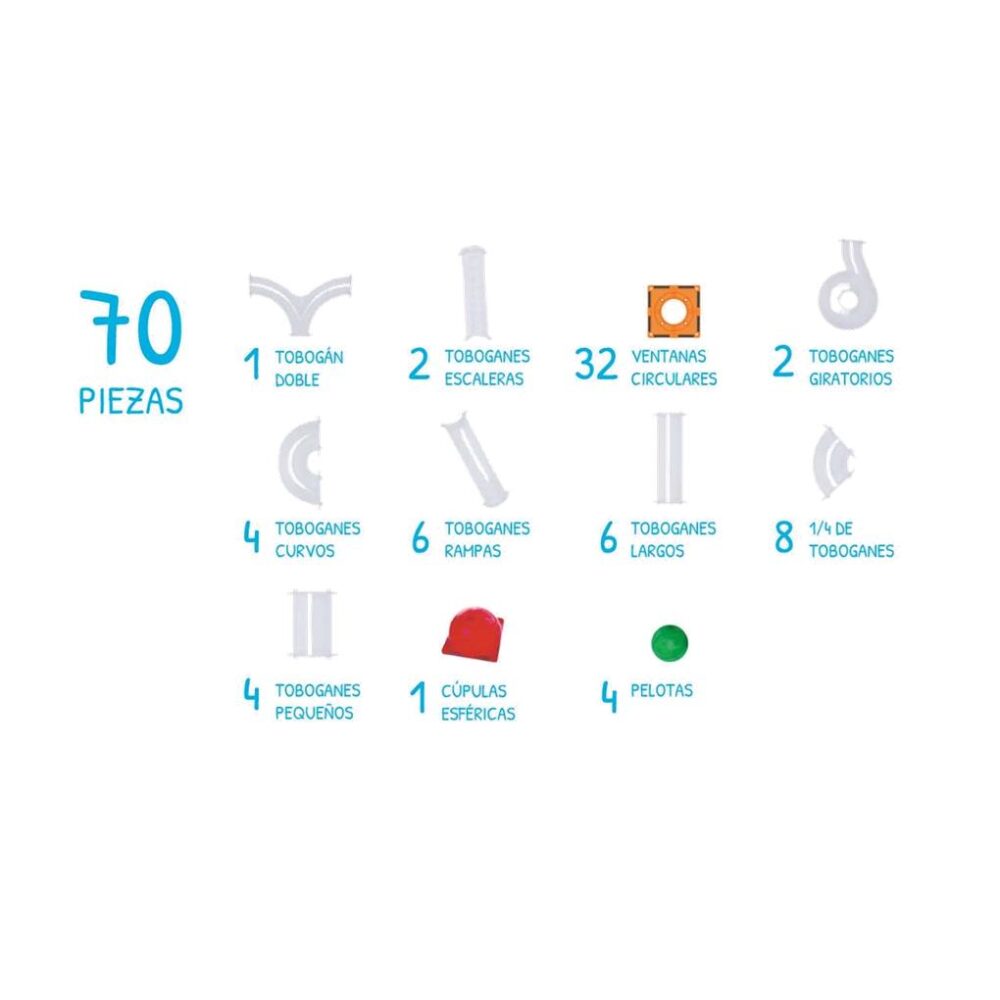 70
PIEZAS

1 TOBOGÁN DOBLE

2 TOBOGANES ESCALERAS

32 VENTANAS CIRCULARES

2 TOBOGANES GIRATORIOS

4 TOBOGANES CURVOS

6 TOBOGANES RAMPAS

6 TOBOGANES LARGOS

8 1/4 DE TOBOGANES

4 TOBOGANES PEQUEÑOS

1 CÚPULAS ESFÉRICAS

4 PELOTAS