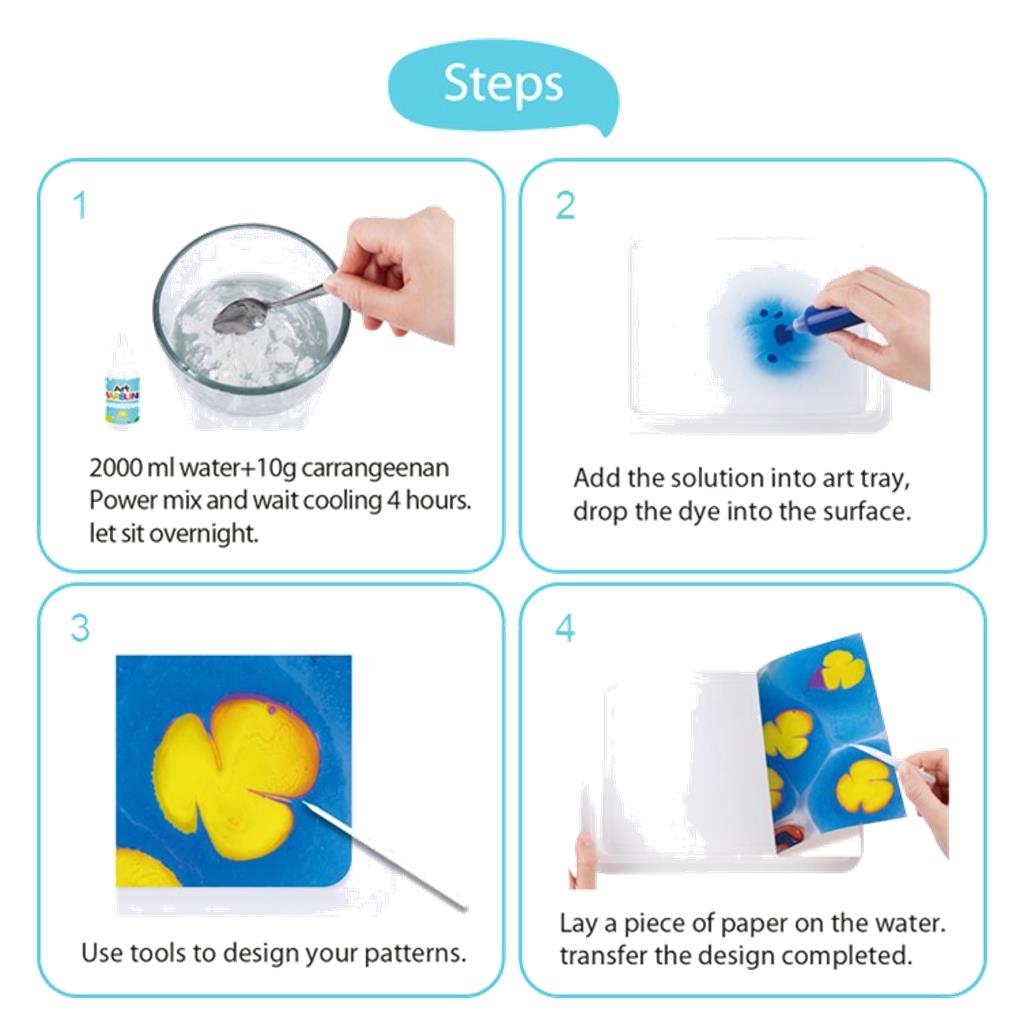 Steps

1

Art MARBLING

2000 ml water+10g carrangeenan Power mix and wait cooling 4 hours. let sit overnight.

2

Add the solution into art tray, drop the dye into the surface.

3

Use tools to design your patterns.

4

Lay a piece of paper on the water. transfer the design completed.